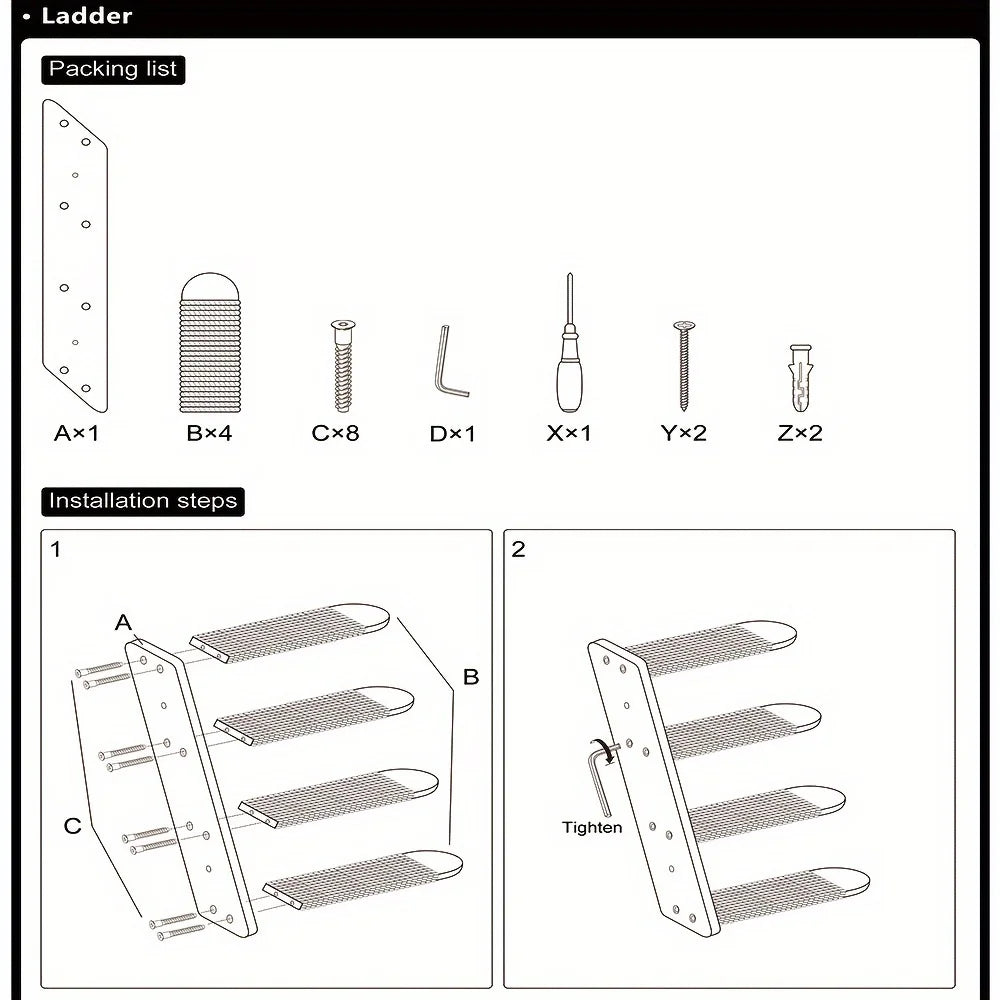 • Ladder

Packing list

A×1 B×4 C×8 D×1 X×1 Y×2 Z×2

Installation steps

1

A

B

C

2

Tighten