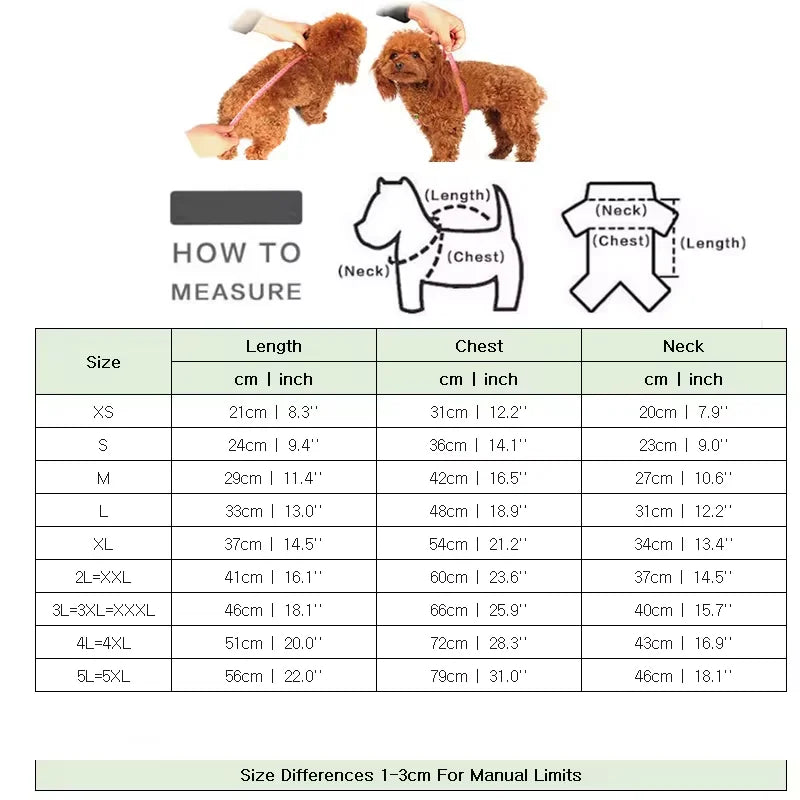 HOW TO MEASURE

(Length)
(Neck)
(Chest)

(Neck)
(Chest)
(Length)

| Size | Length | Chest | Neck |
|---|---|---|---|
| | cm \| inch | cm \| inch | cm \| inch |
| XS | 21cm \| 8.3'' | 31cm \| 12.2'' | 20cm \| 7.9'' |
| S | 24cm \| 9.4'' | 36cm \| 14.1'' | 23cm \| 9.0'' |
| M | 29cm \| 11.4'' | 42cm \| 16.5'' | 27cm \| 10.6'' |
| L | 33cm \| 13.0'' | 48cm \| 18.9'' | 31cm \| 12.2'' |
| XL | 37cm \| 14.5'' | 54cm \| 21.2'' | 34cm \| 13.4'' |
| 2L=XXL | 41cm \| 16.1'' | 60cm \| 23.6'' | 37cm \| 14.5'' |
| 3L=3XL=XXXL | 46cm \| 18.1'' | 66cm \| 25.9'' | 40cm \| 15.7'' |
| 4L=4XL | 51cm \| 20.0'' | 72cm \| 28.3'' | 43cm \| 16.9'' |
| 5L=5XL | 56cm \| 22.0'' | 79cm \| 31.0'' | 46cm \| 18.1'' |

Size Differences 1-3cm For Manual Limits