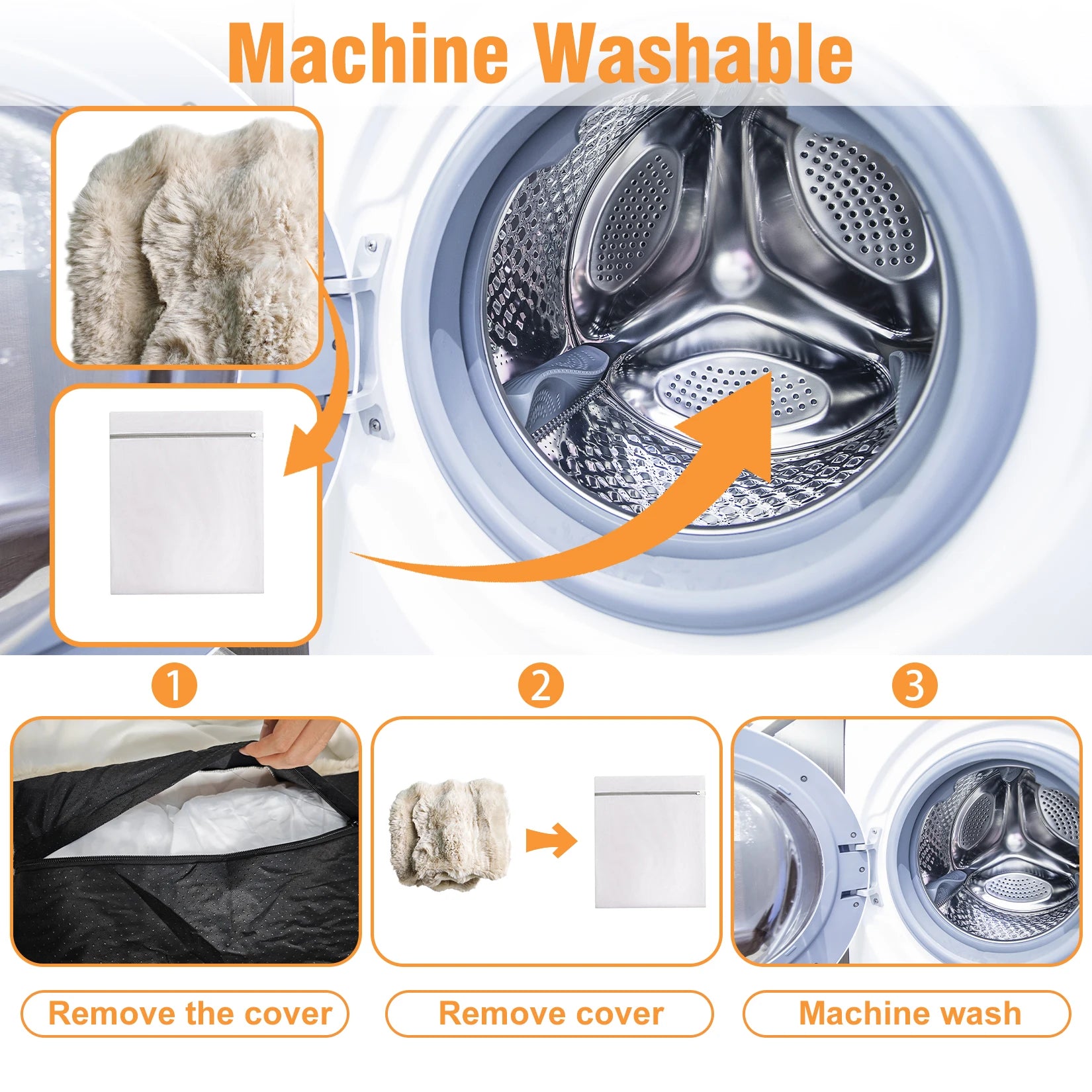 Machine Washable

1

2

3

Remove the cover

Remove cover

Machine wash